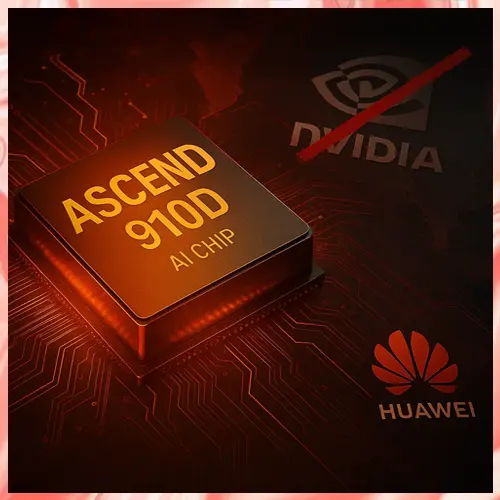 ASCEND 910D
AI CHIP

NVIDIA

HUAWEI