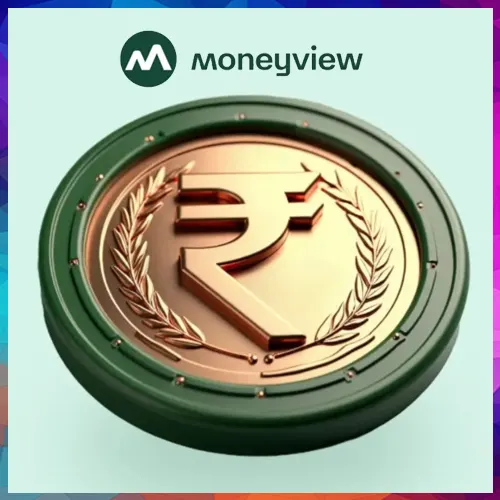 moneyview

₹