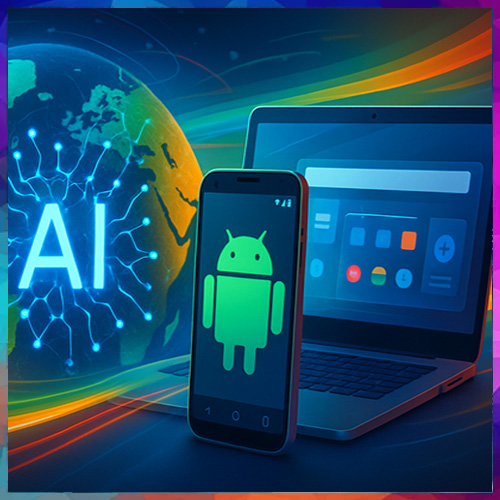 AI