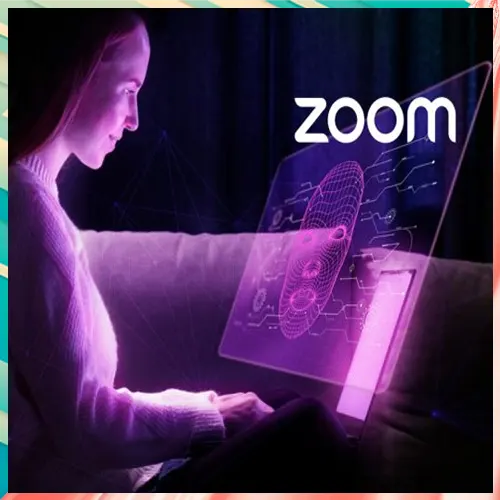 zoom