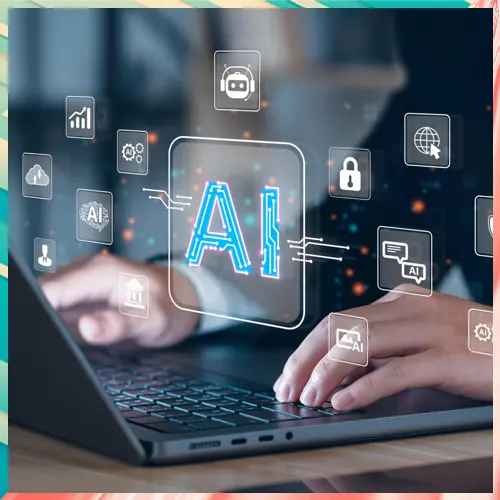 AI
AI
AI
AI
AI
AI