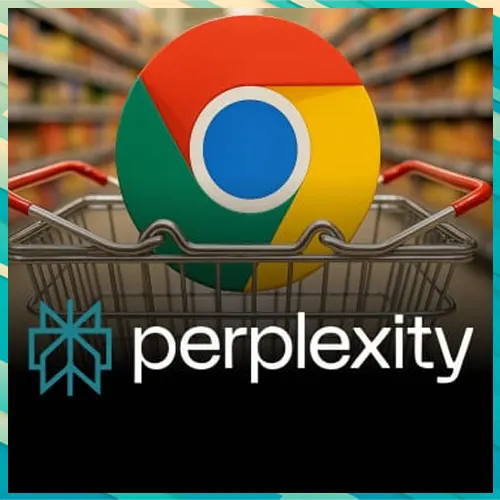 perplexity