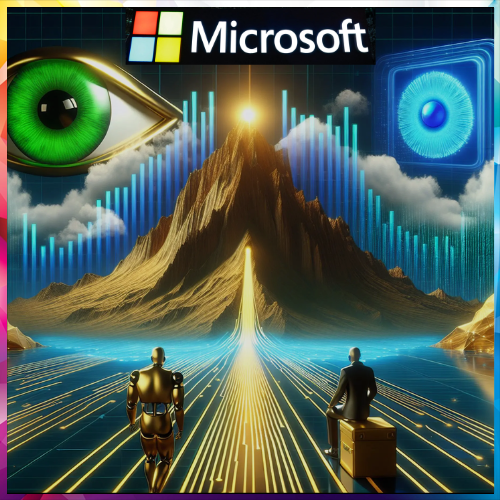 Microsoft