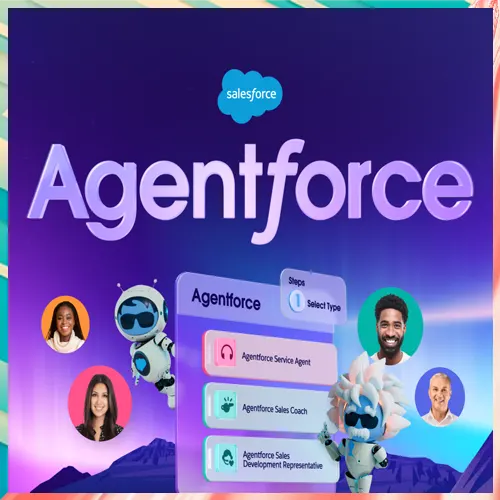 salesforce

Agentforce

Agentforce

Steps
1 Select Type

Agentforce Service Agent

Agentforce Sales Coach

Agentforce Sales Development Representative