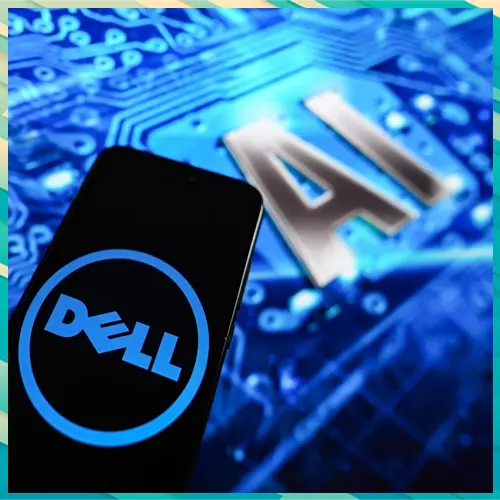 AI

DELL