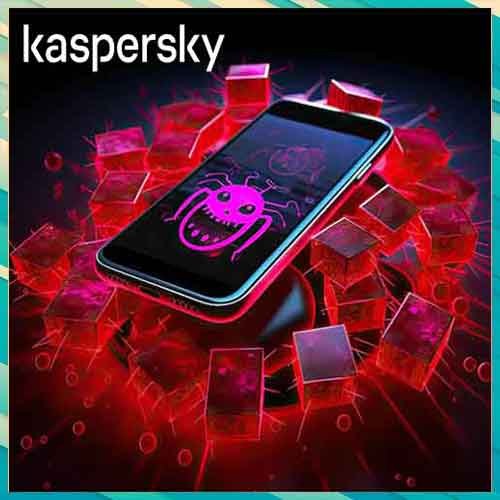 kaspersky