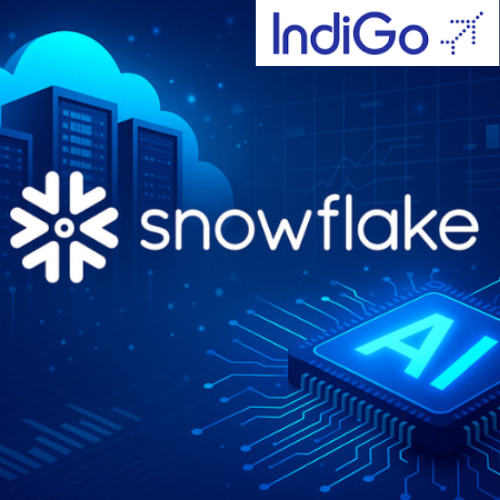 IndiGo

snowflake

AI