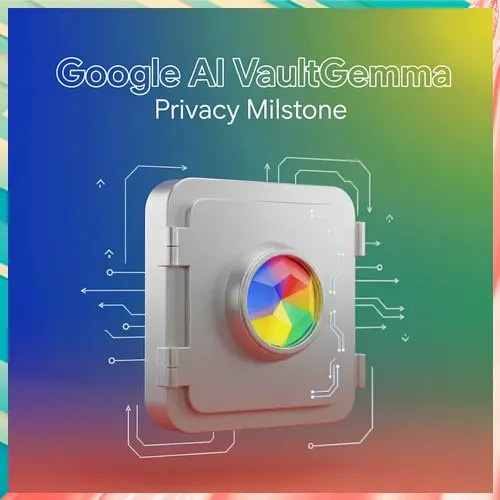 Google AI VaultGemma
Privacy Milstone