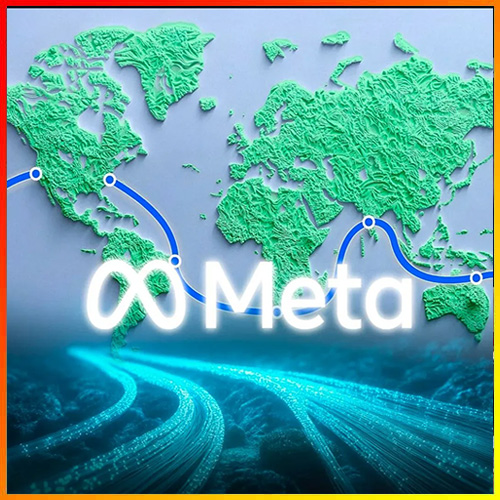 Meta