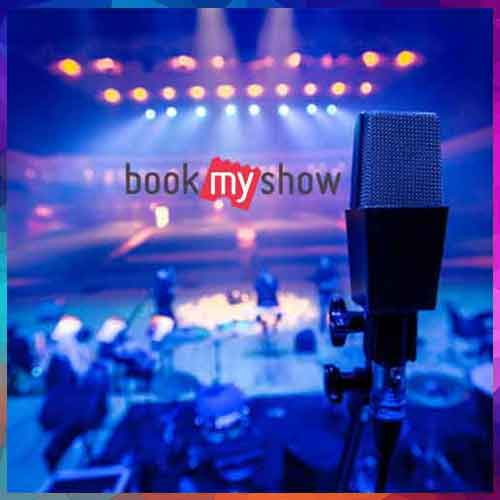 book my show