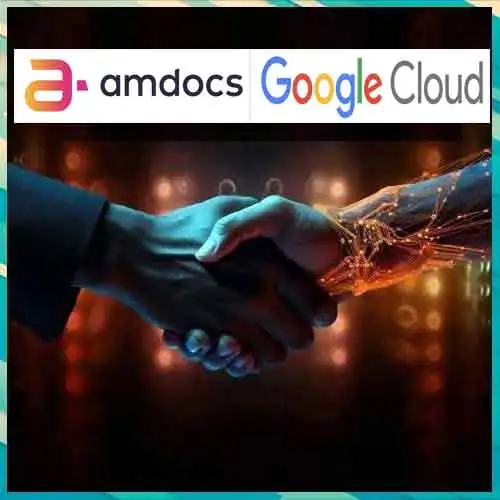 amdocs Google Cloud