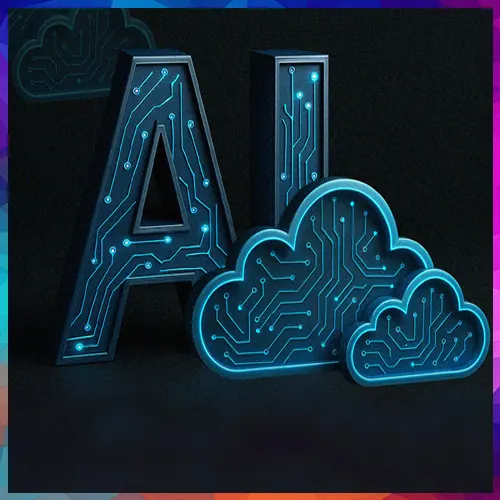 AI