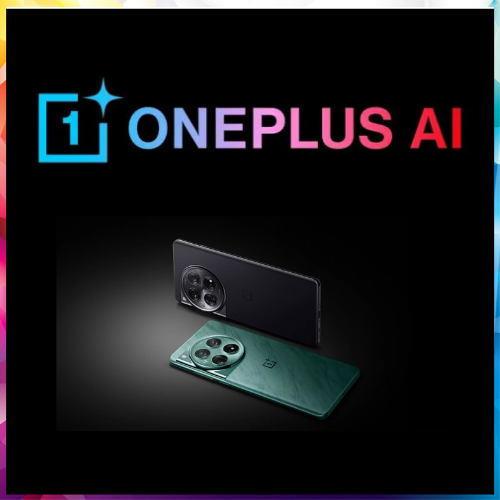 1 ONEPLUS AI