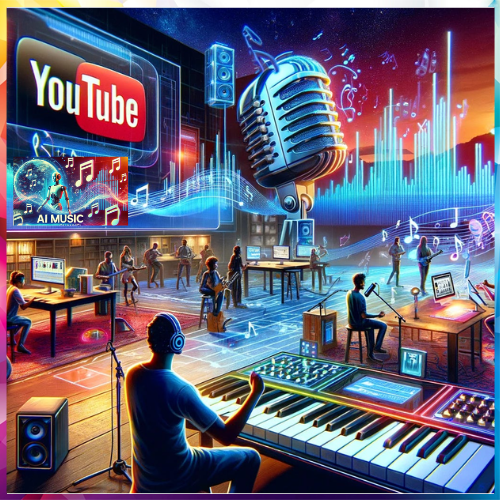 YouTube

AI MUSIC