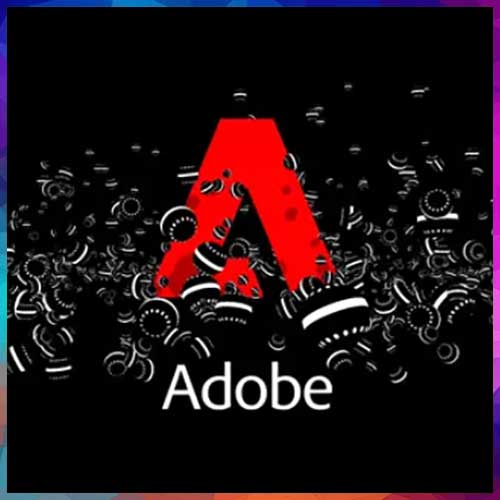 Adobe