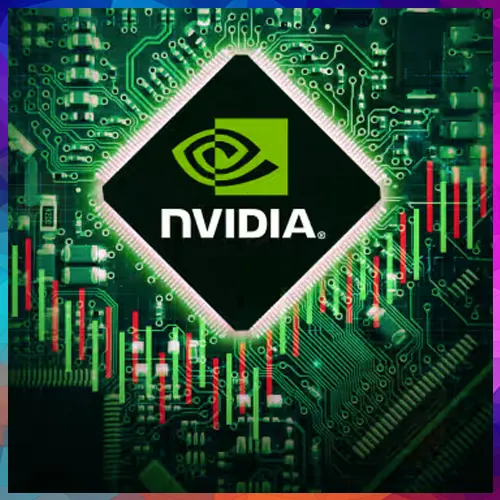 NVIDIA®