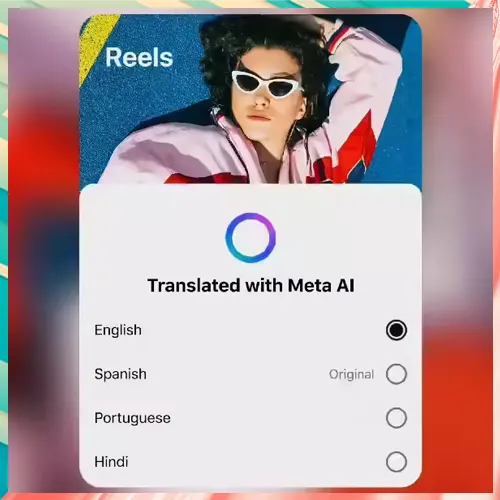 Reels

Translated with Meta AI

English

Spanish Original

Portuguese

Hindi