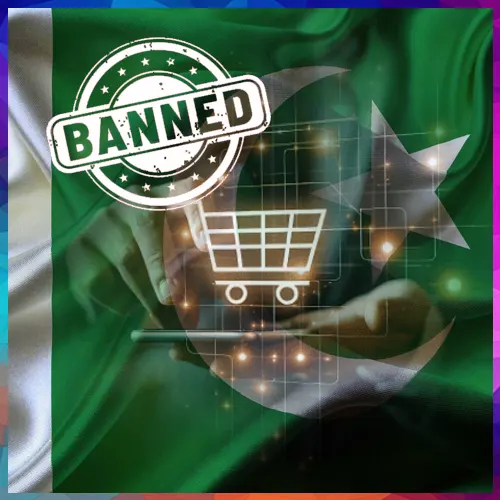 BANNED