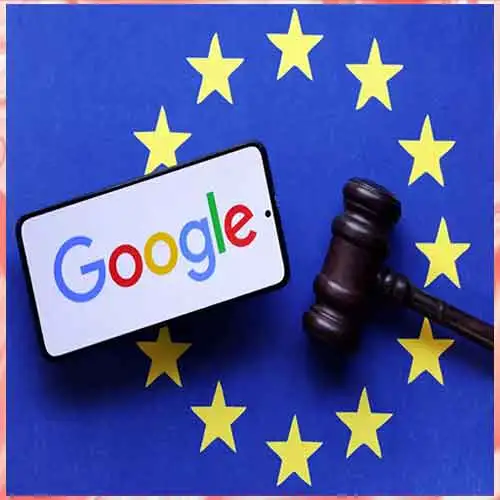 Google