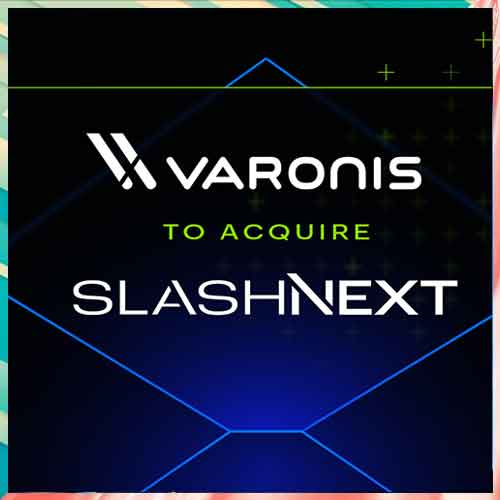 VARONIS

TO ACQUIRE

SLASHNEXT