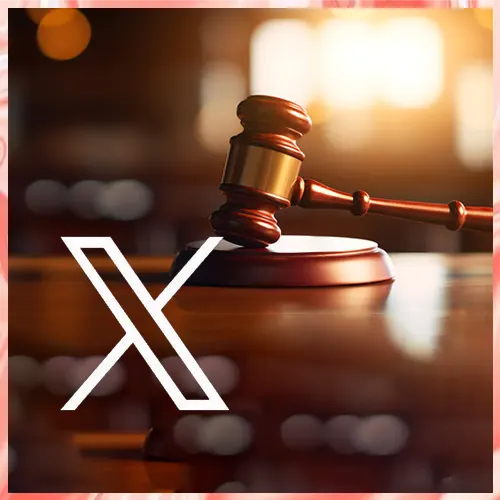 X