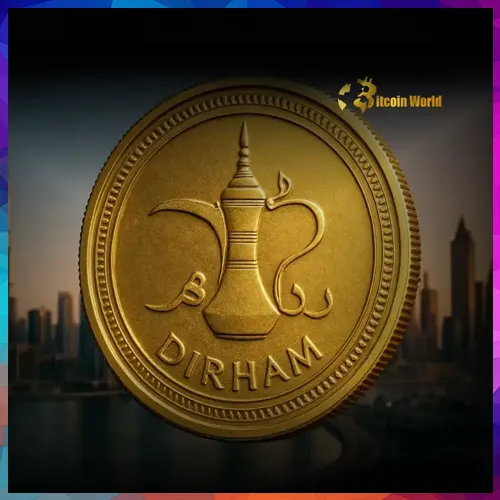 Bitcoin World

DIRHAM