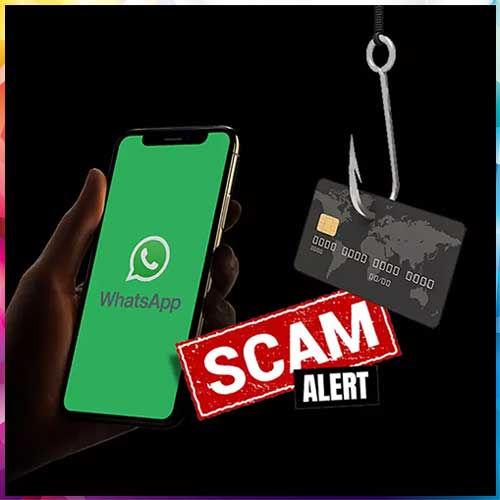 WhatsApp

0000 0000 0000 0000
00/00

SCAM
ALERT