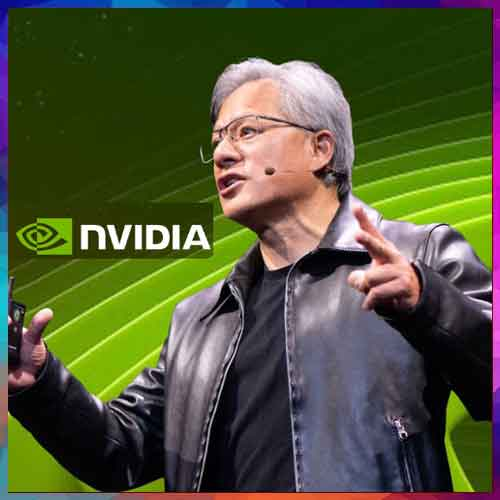 NVIDIA