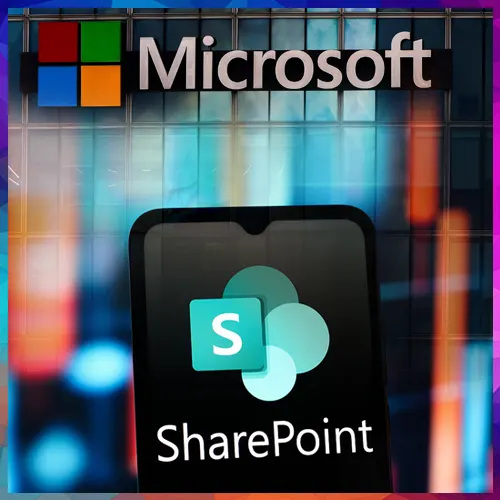 Microsoft

S

SharePoint