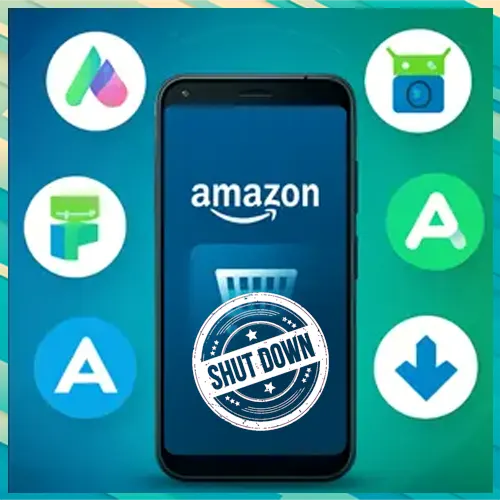 amazon

SHUT DOWN