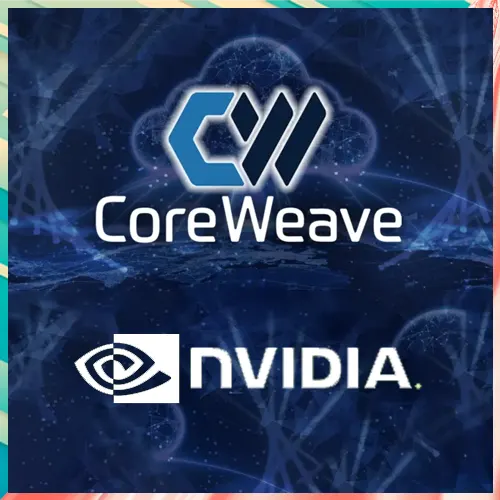 CoreWeave

NVIDIA.