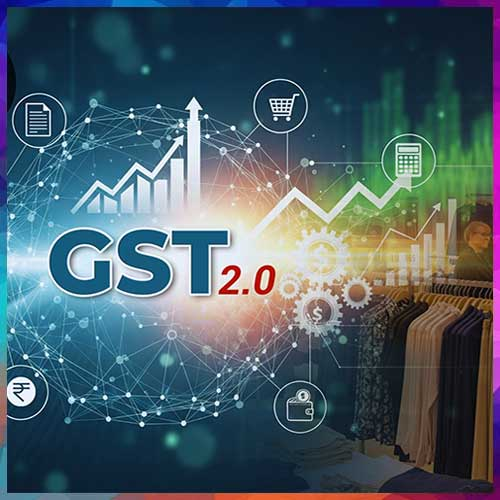 GST 2.0