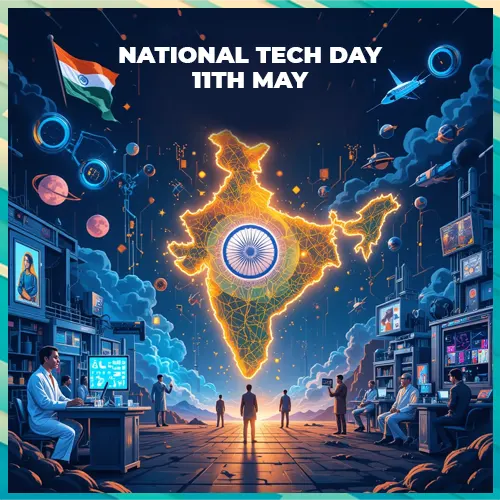 NATIONAL TECH DAY
11TH MAY