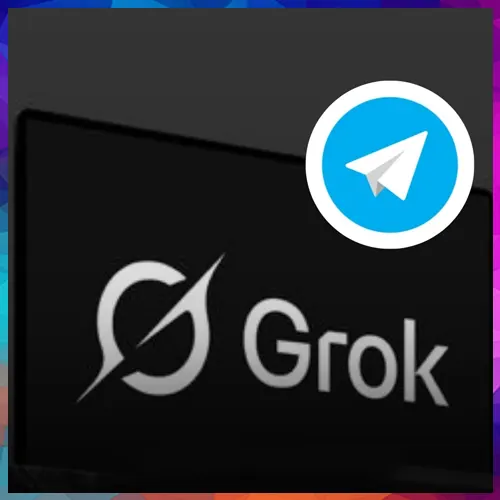 Grok