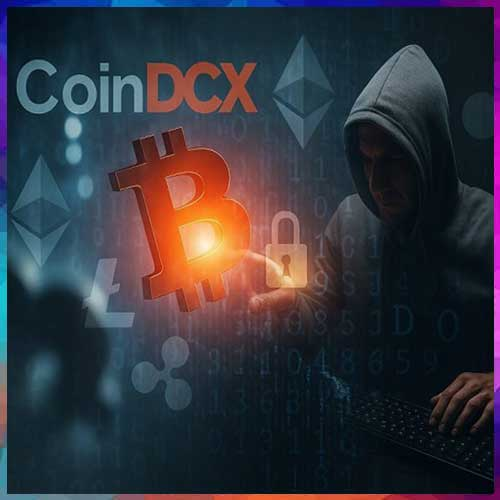 CoinDCX