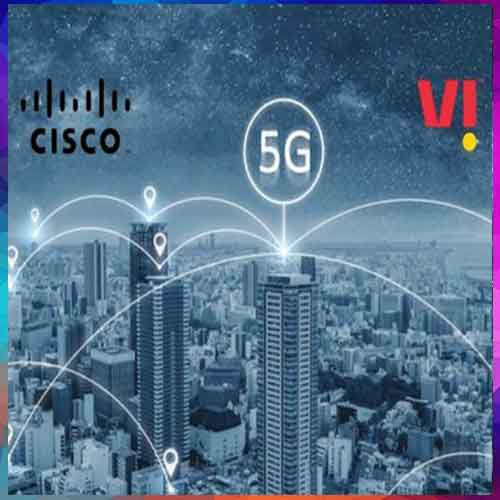 CISCO

5G

VI