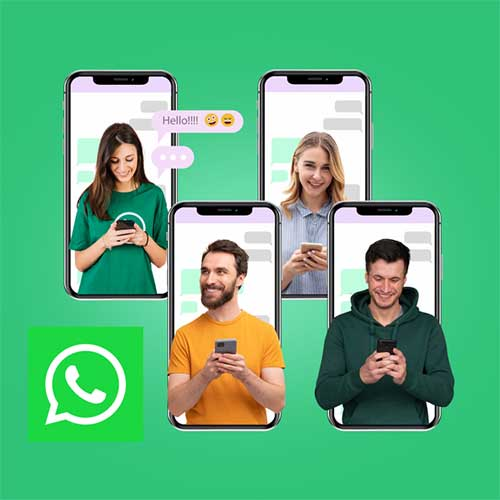 Hello!!!! 🤪😄