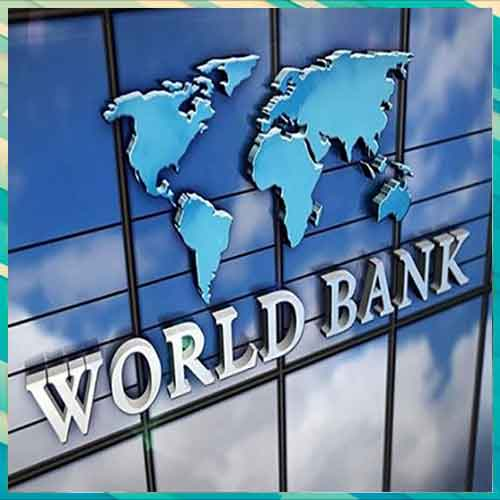 WORLD BANK