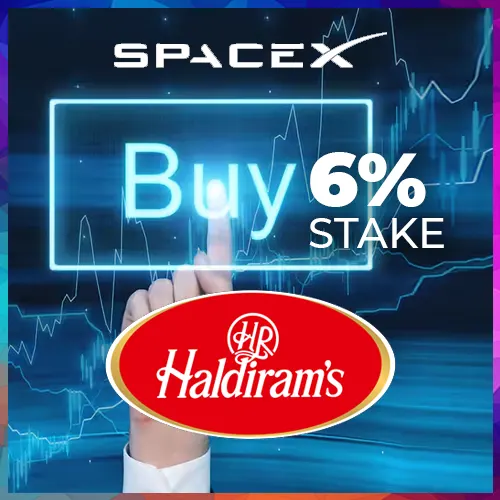 SPACEX

Buy 6% STAKE

HR
Haldiram's