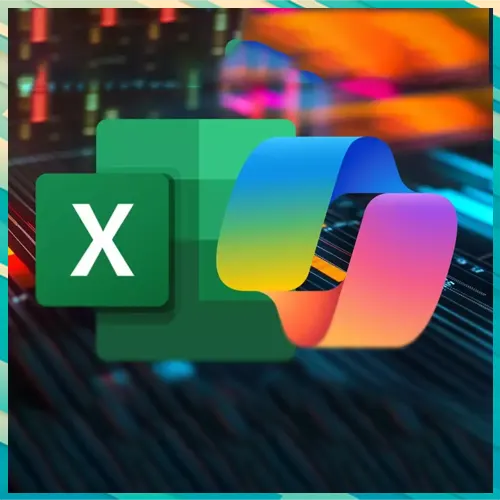 X