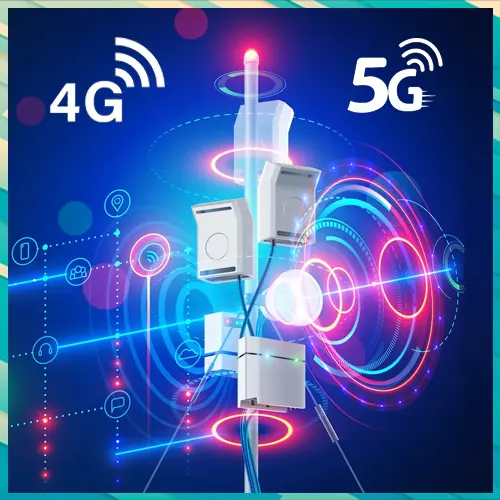 4G

5G