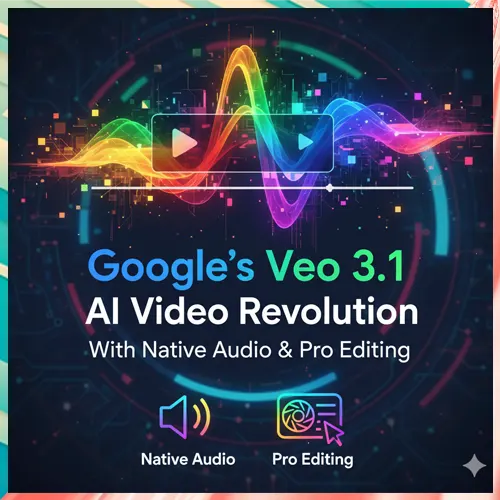 Google's Veo 3.1
AI Video Revolution
With Native Audio & Pro Editing

Native Audio

Pro Editing