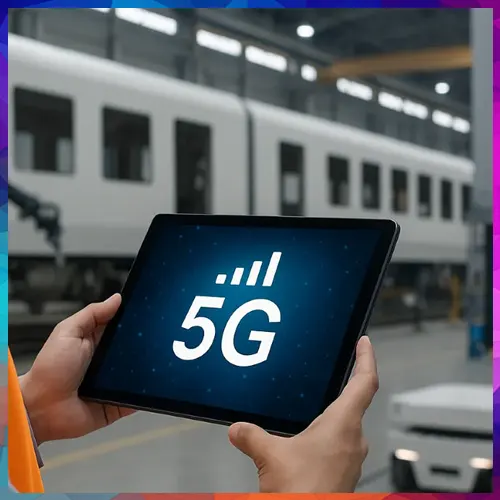 5G