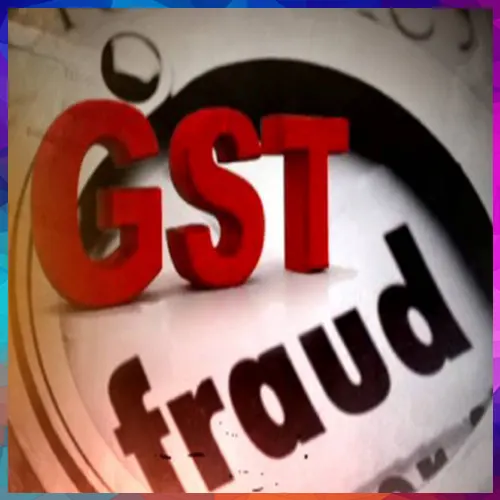 GST
fraud