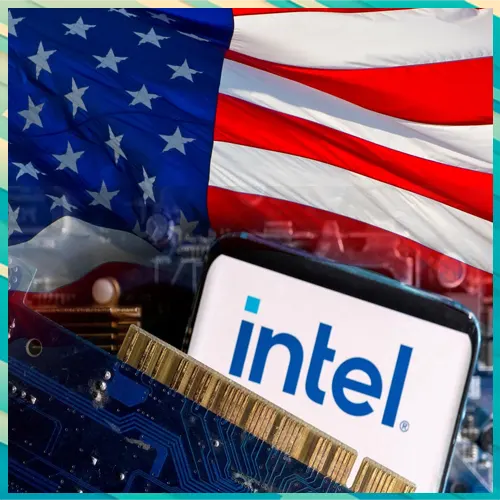 intel®