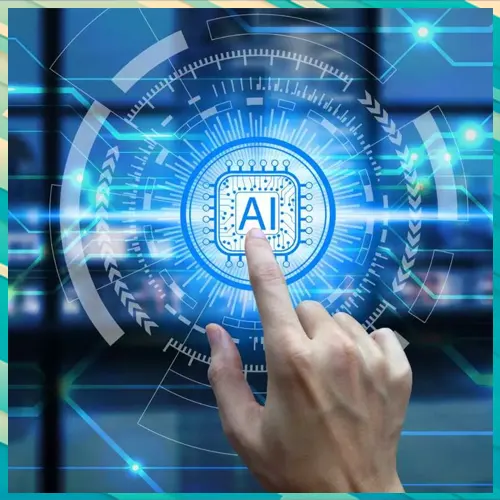 AI