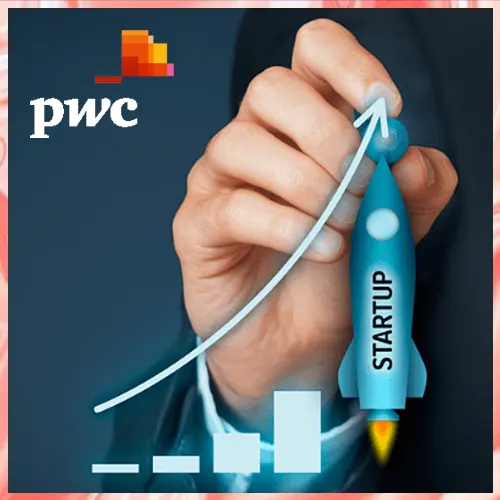 pwc

STARTUP