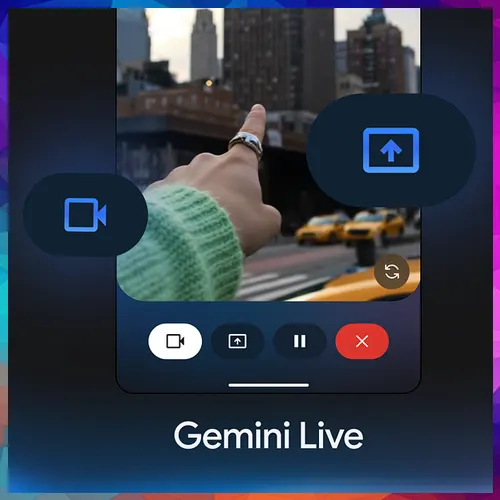 Gemini Live