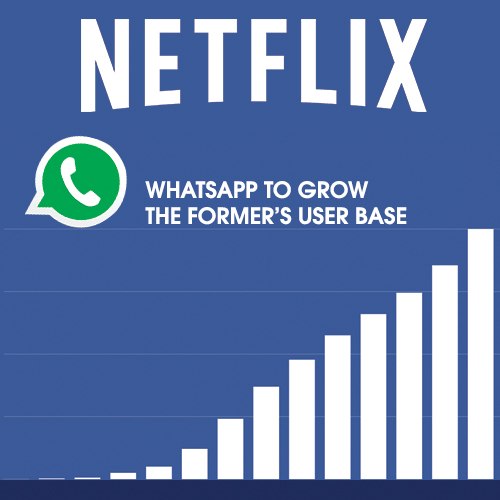 NETFLIX

WHATSAPP TO GROW
THE FORMER'S USER BASE