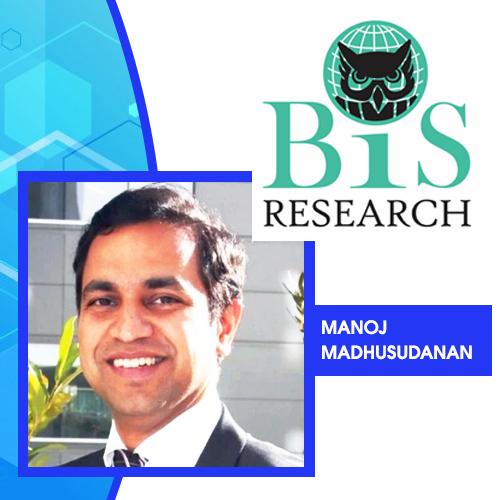 BiS
RESEARCH

MANOJ
MADHUSUDANAN